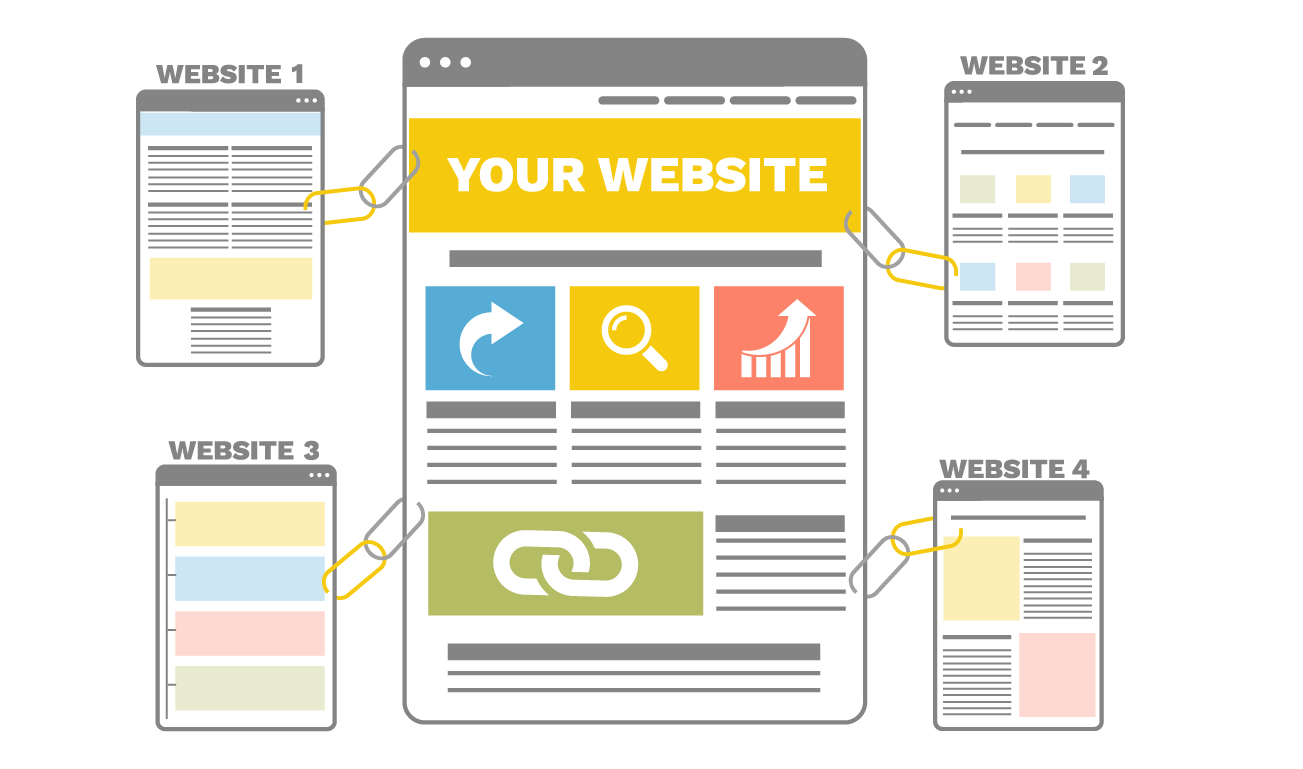 WEBSITE 1

YOUR WEBSITE

WEBSITE 2

WEBSITE 3

WEBSITE 4