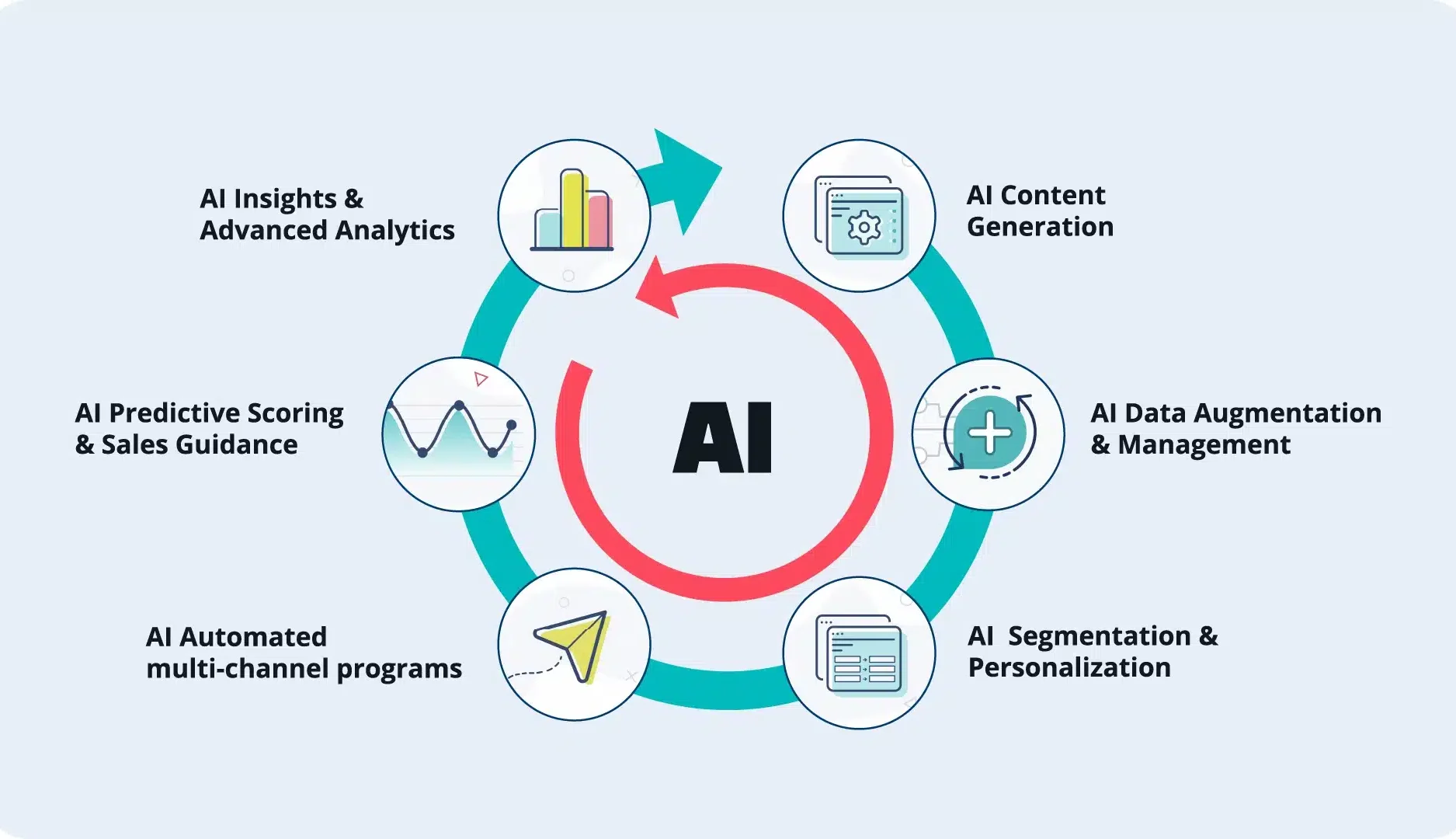 AI Insights & Advanced Analytics

AI Content Generation

AI Predictive Scoring & Sales Guidance

AI

AI Data Augmentation & Management

AI Automated multi-channel programs

AI Segmentation & Personalization