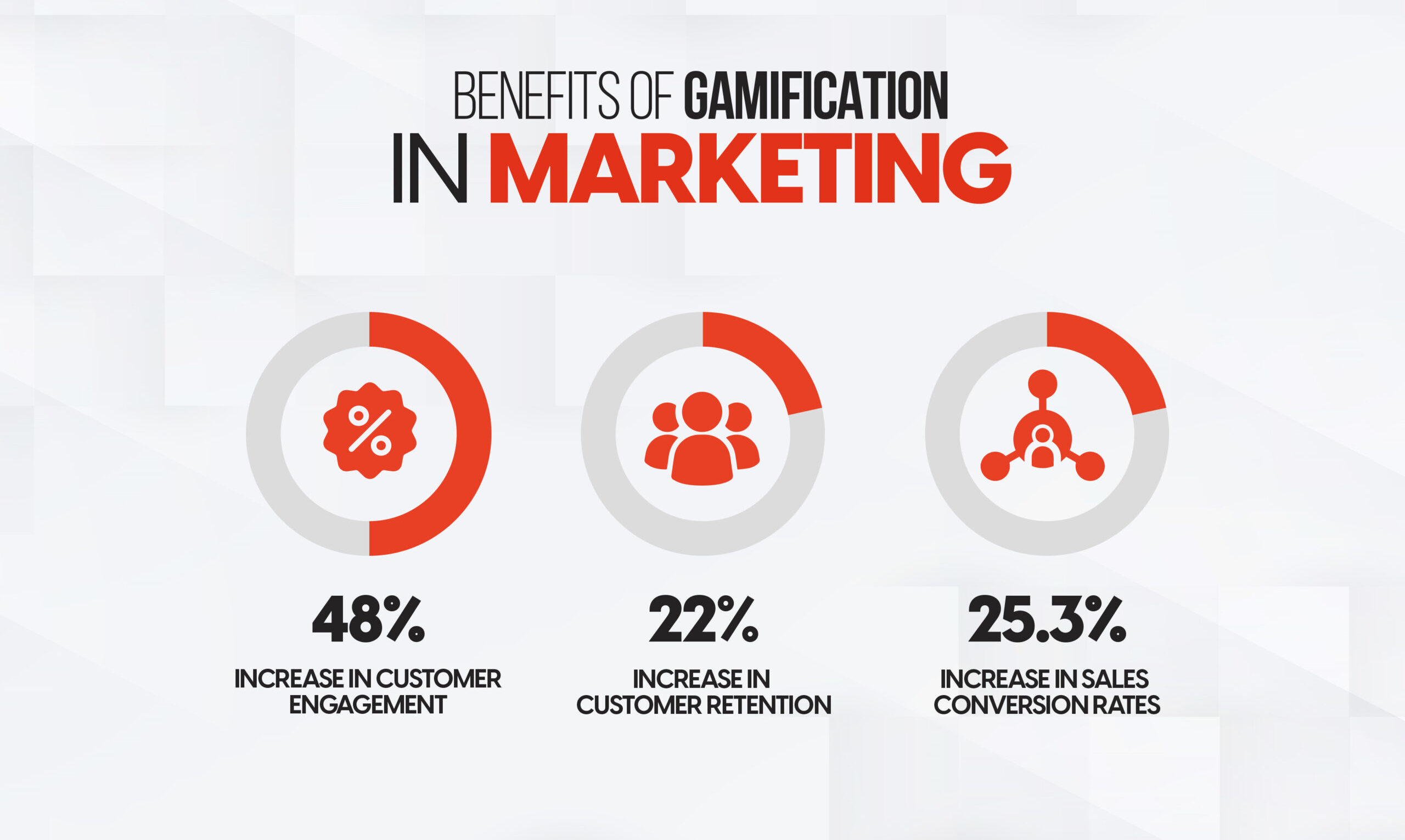 BENEFITS OF GAMIFICATION IN MARKETING

48%

INCREASE IN CUSTOMER ENGAGEMENT

22%

INCREASE IN CUSTOMER RETENTION

25.3%

INCREASE IN SALES CONVERSION RATES